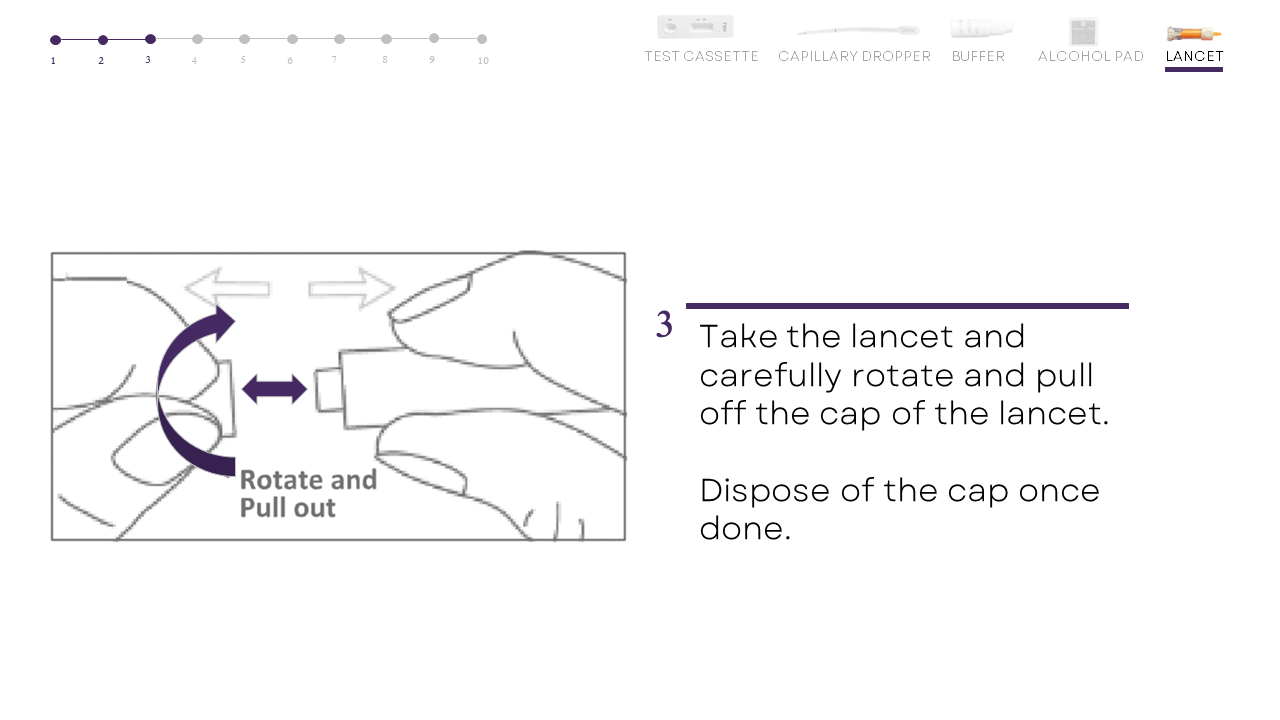 1 2 3 4 5 6 7 8 9 10

TEST CASSETTE CAPILLARY DROPPER BUFFER ALCOHOL PAD LANCET

Rotate and Pull out

3 Take the lancet and carefully rotate and pull off the cap of the lancet.

Dispose of the cap once done.