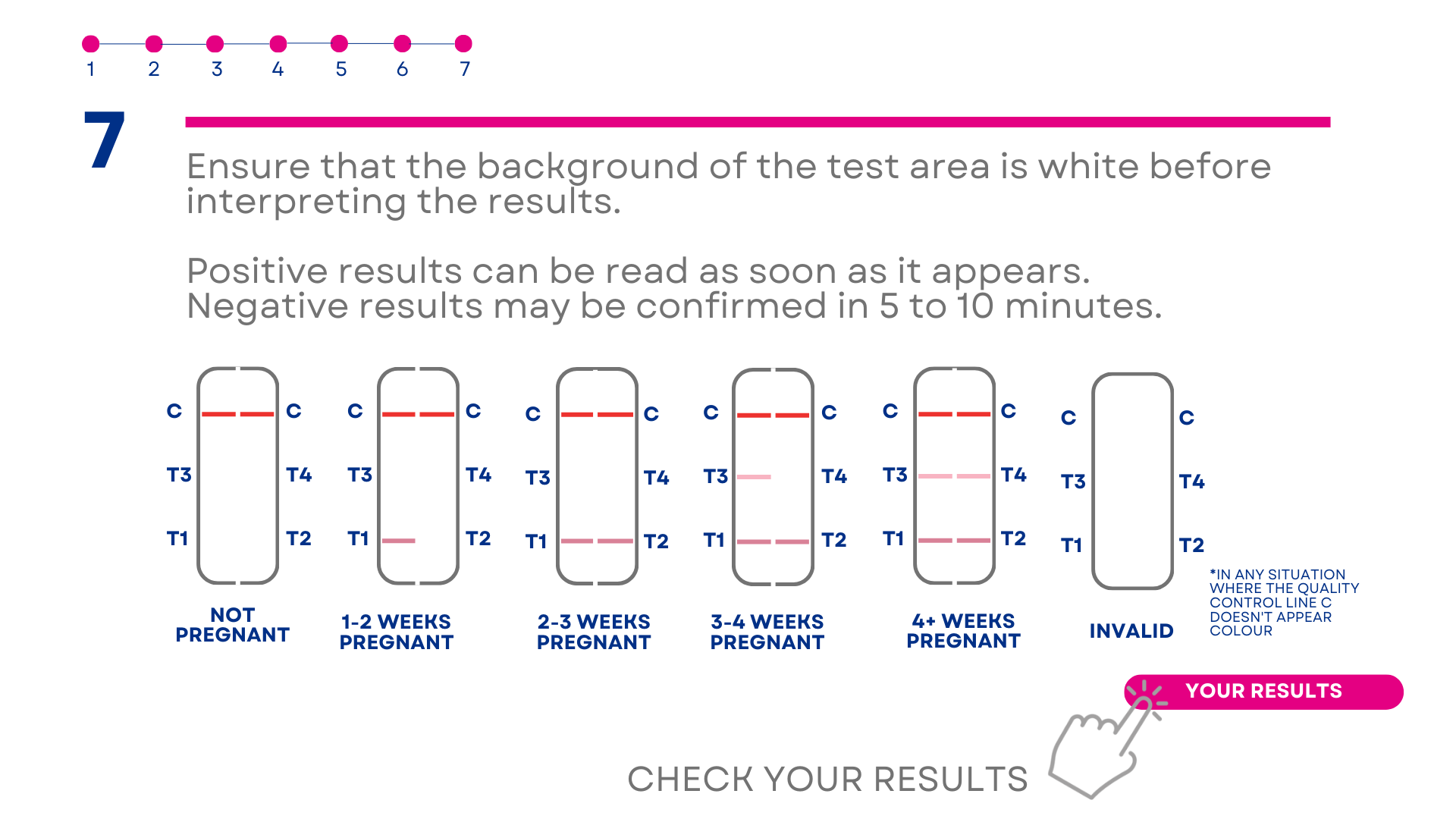 1 2 3 4 5 6 7

7

Ensure that the background of the test area is white before interpreting the results.

Positive results can be read as soon as it appears.
Negative results may be confirmed in 5 to 10 minutes.

C C
T3 T4
T1 T2
NOT PREGNANT

C C
T3 T4
T1 T2
1-2 WEEKS PREGNANT

C C
T3 T4
T1 T2
2-3 WEEKS PREGNANT

C C
T3 T4
T1 T2
3-4 WEEKS PREGNANT

C C
T3 T4
T1 T2
4+ WEEKS PREGNANT

C C
T3 T4
T1 T2
INVALID

*IN ANY SITUATION WHERE THE QUALITY CONTROL LINE C DOESN'T APPEAR COLOUR

YOUR RESULTS

CHECK YOUR RESULTS