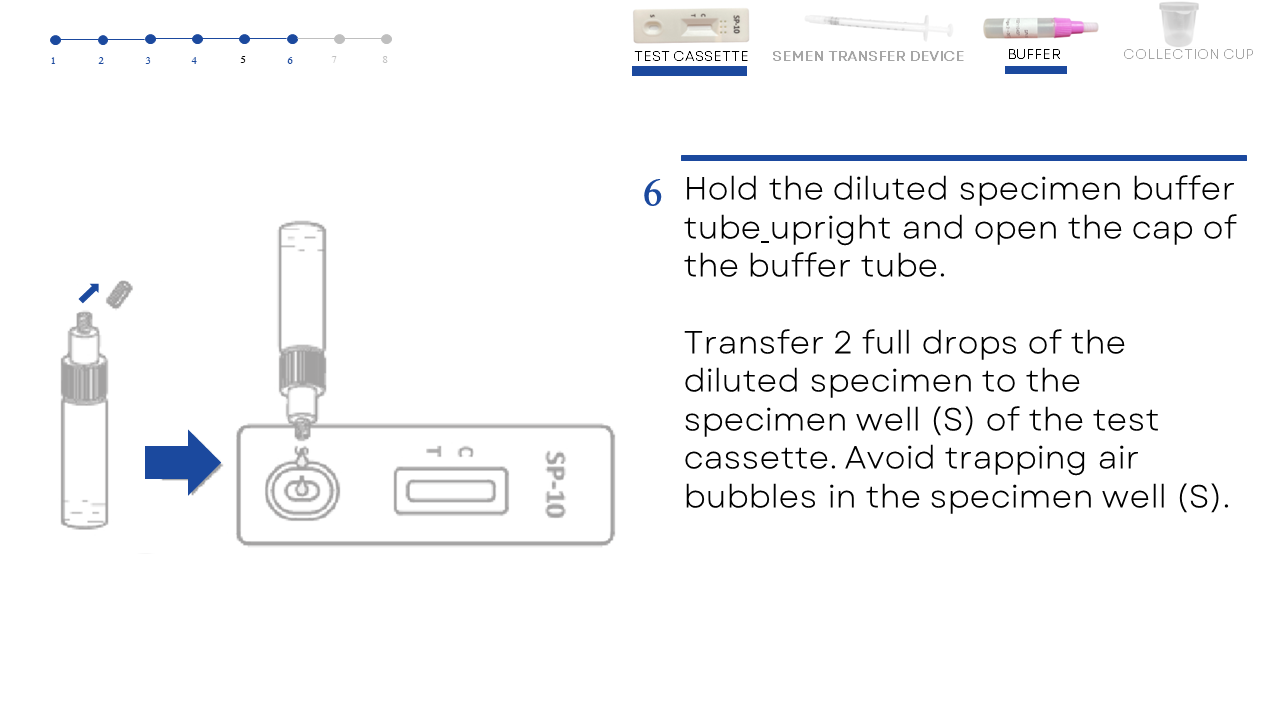 1 2 3 4 5 6 7 8

TEST CASSETTE SEMEN TRANSFER DEVICE BUFFER COLLECTION CUP

6 Hold the diluted specimen buffer tube upright and open the cap of the buffer tube.

Transfer 2 full drops of the diluted specimen to the specimen well (S) of the test cassette. Avoid trapping air bubbles in the specimen well (S).

S C T SP-10