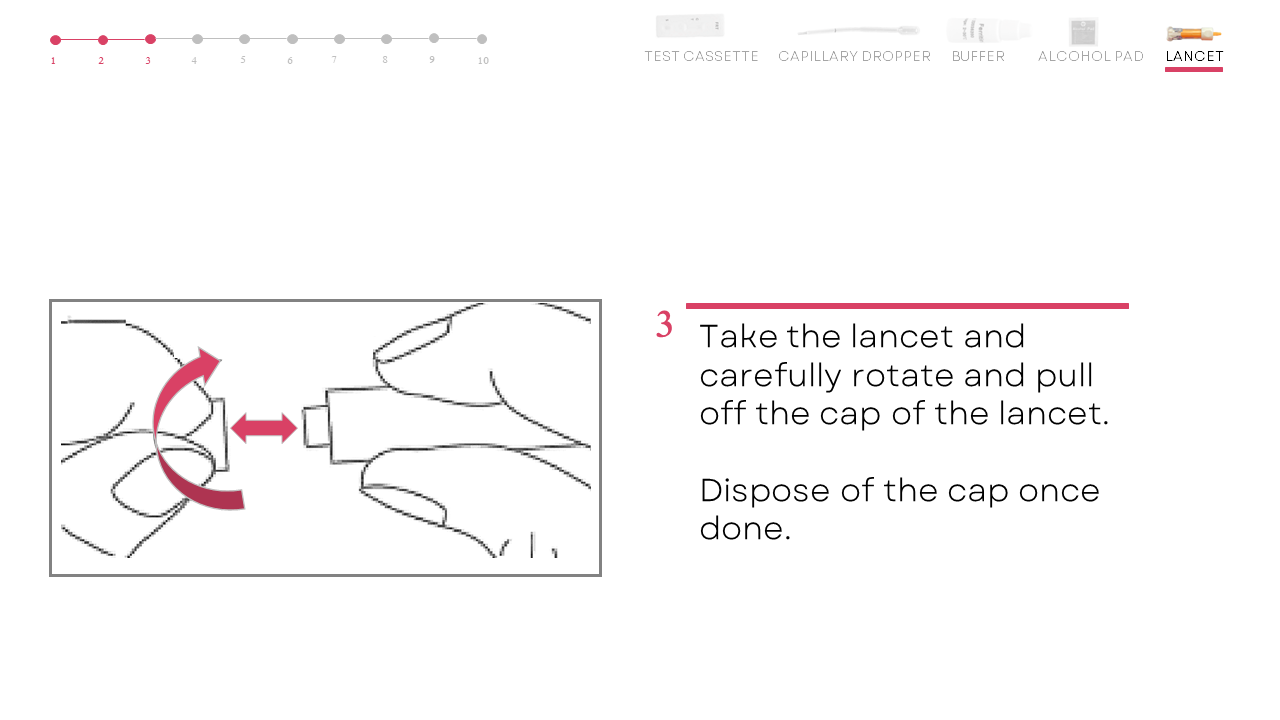 1 2 3 4 5 6 7 8 9 10

TEST CASSETTE CAPILLARY DROPPER BUFFER ALCOHOL PAD LANCET

3 Take the lancet and carefully rotate and pull off the cap of the lancet.

Dispose of the cap once done.