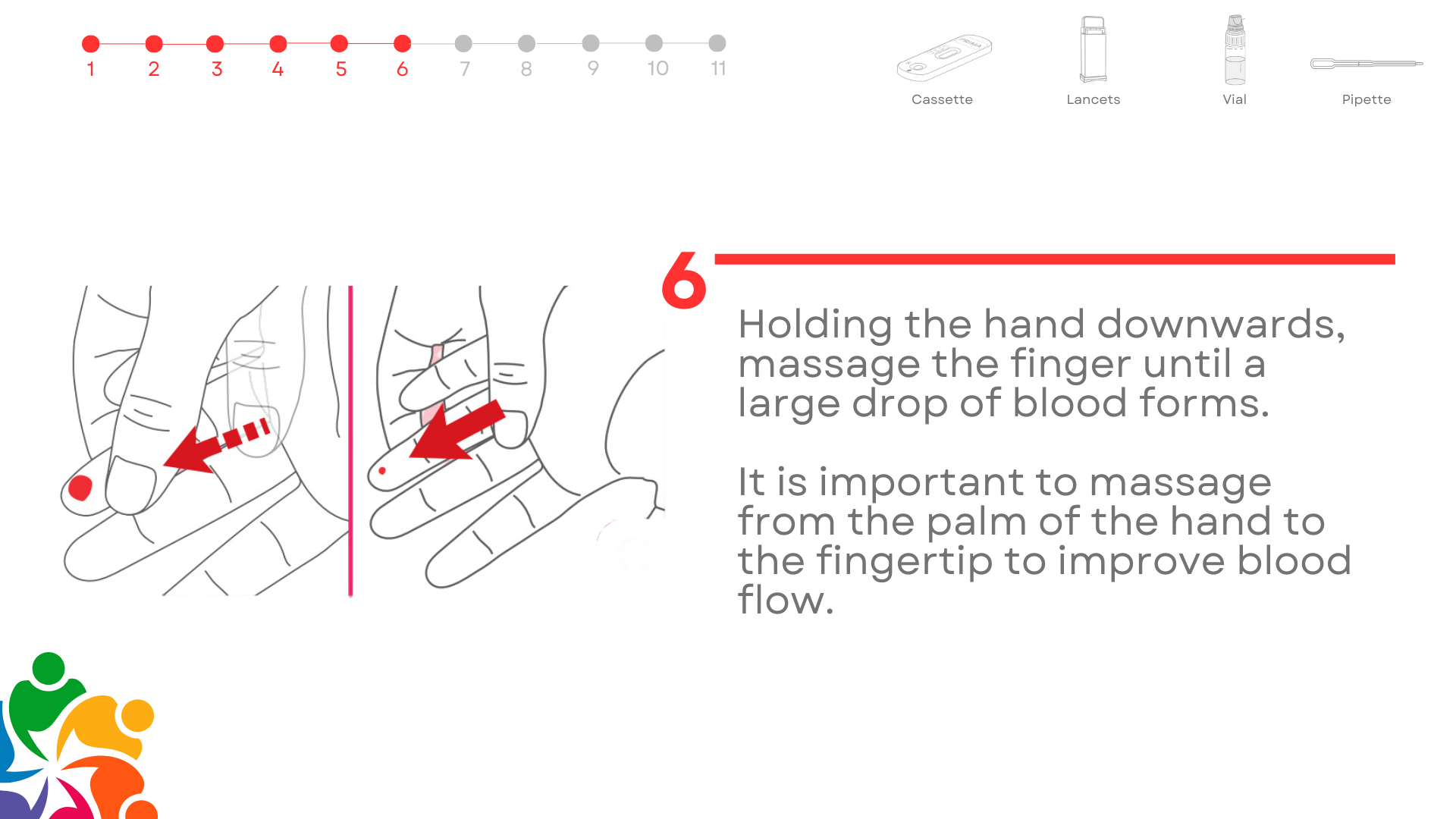 1 2 3 4 5 6 7 8 9 10 11

Cassette Lancets Vial Pipette

6

Holding the hand downwards, massage the finger until a large drop of blood forms.

It is important to massage from the palm of the hand to the fingertip to improve blood flow.