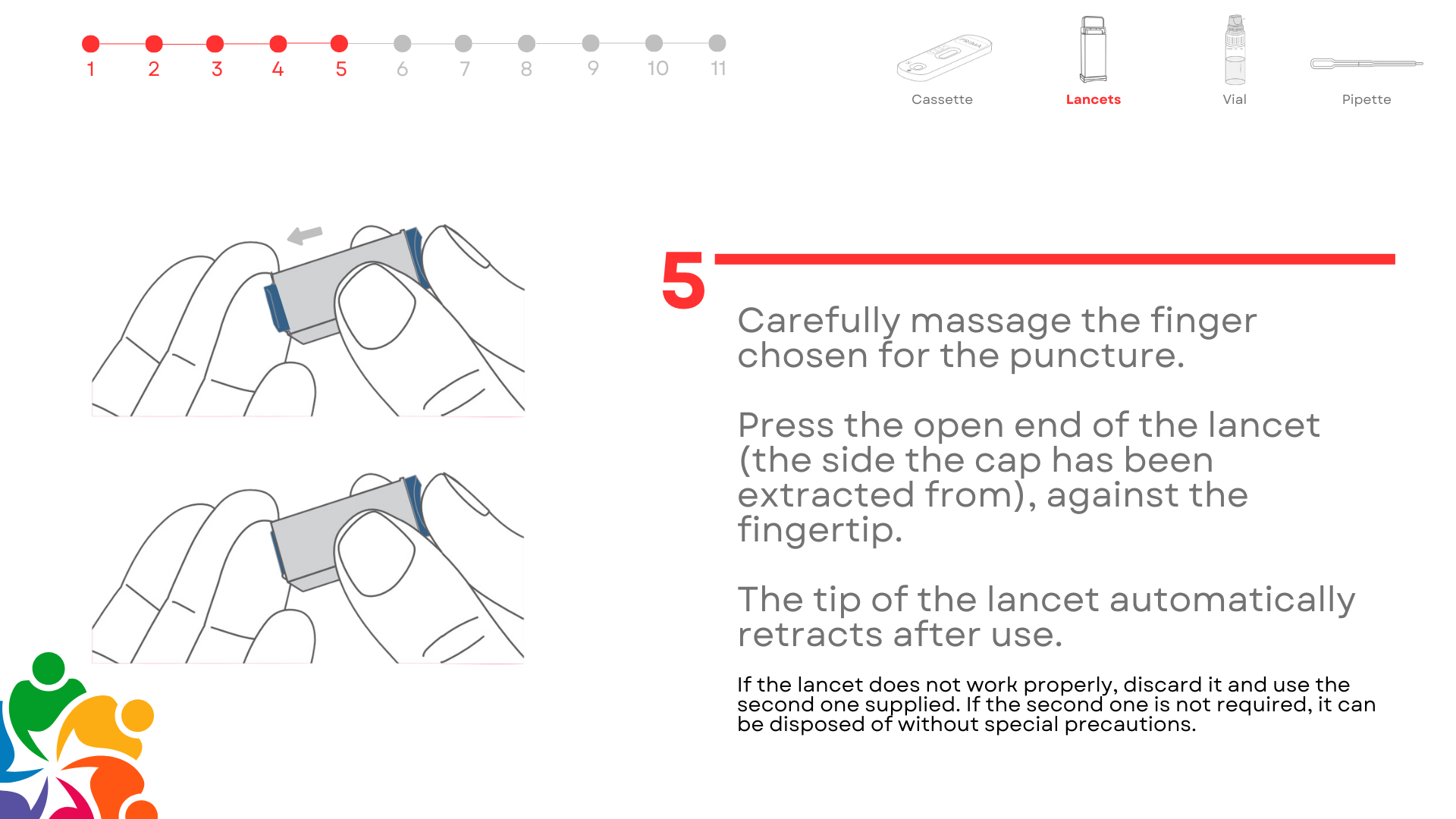 1 2 3 4 5 6 7 8 9 10 11

Cassette Lancets Vial Pipette

5

Carefully massage the finger chosen for the puncture.

Press the open end of the lancet (the side the cap has been extracted from), against the fingertip.

The tip of the lancet automatically retracts after use.

If the lancet does not work properly, discard it and use the second one supplied. If the second one is not required, it can be disposed of without special precautions.