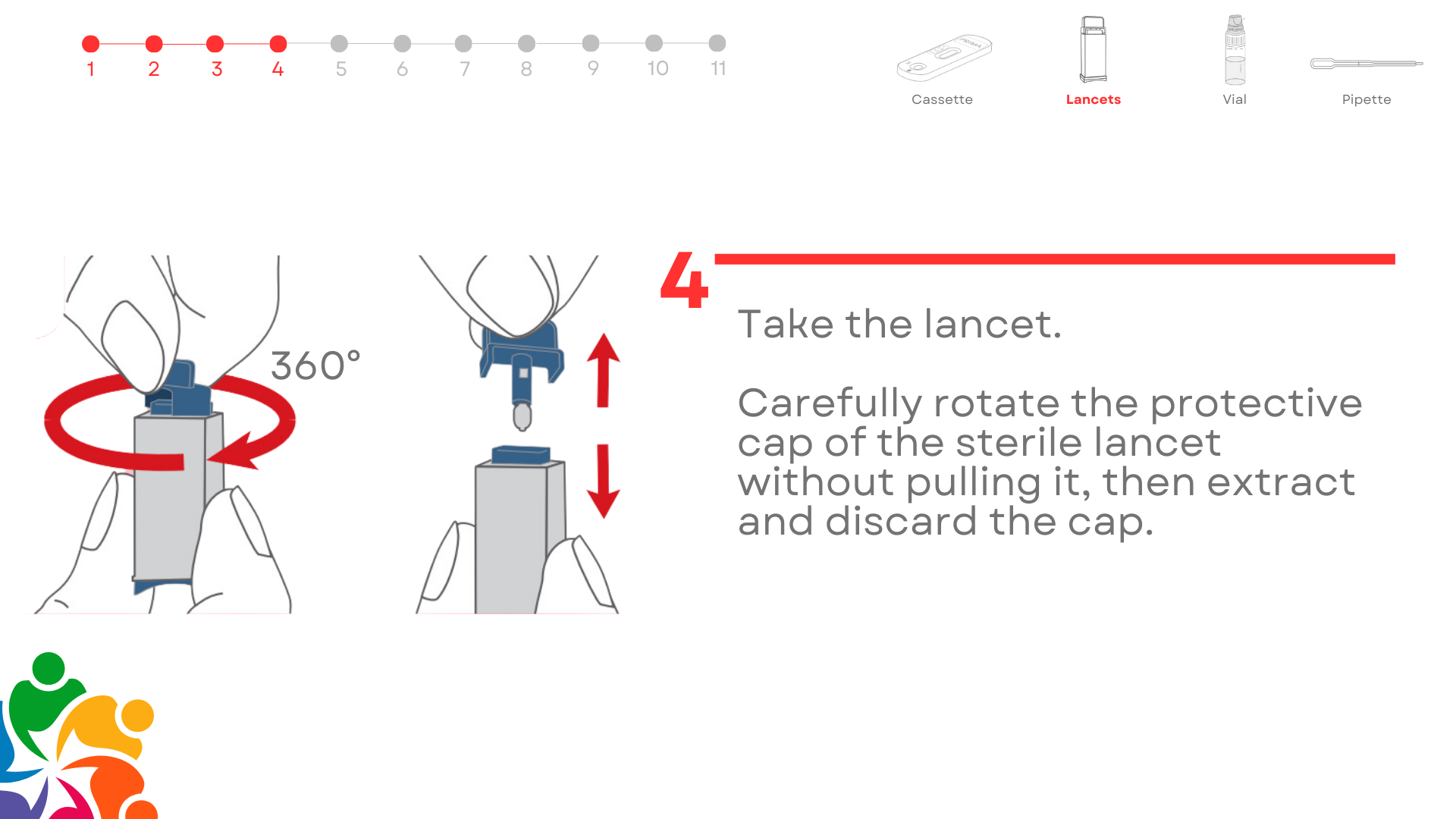 1 2 3 4 5 6 7 8 9 10 11

PRIMA

Cassette Lancets Vial Pipette

360°

4

Take the lancet.

Carefully rotate the protective cap of the sterile lancet without pulling it, then extract and discard the cap.