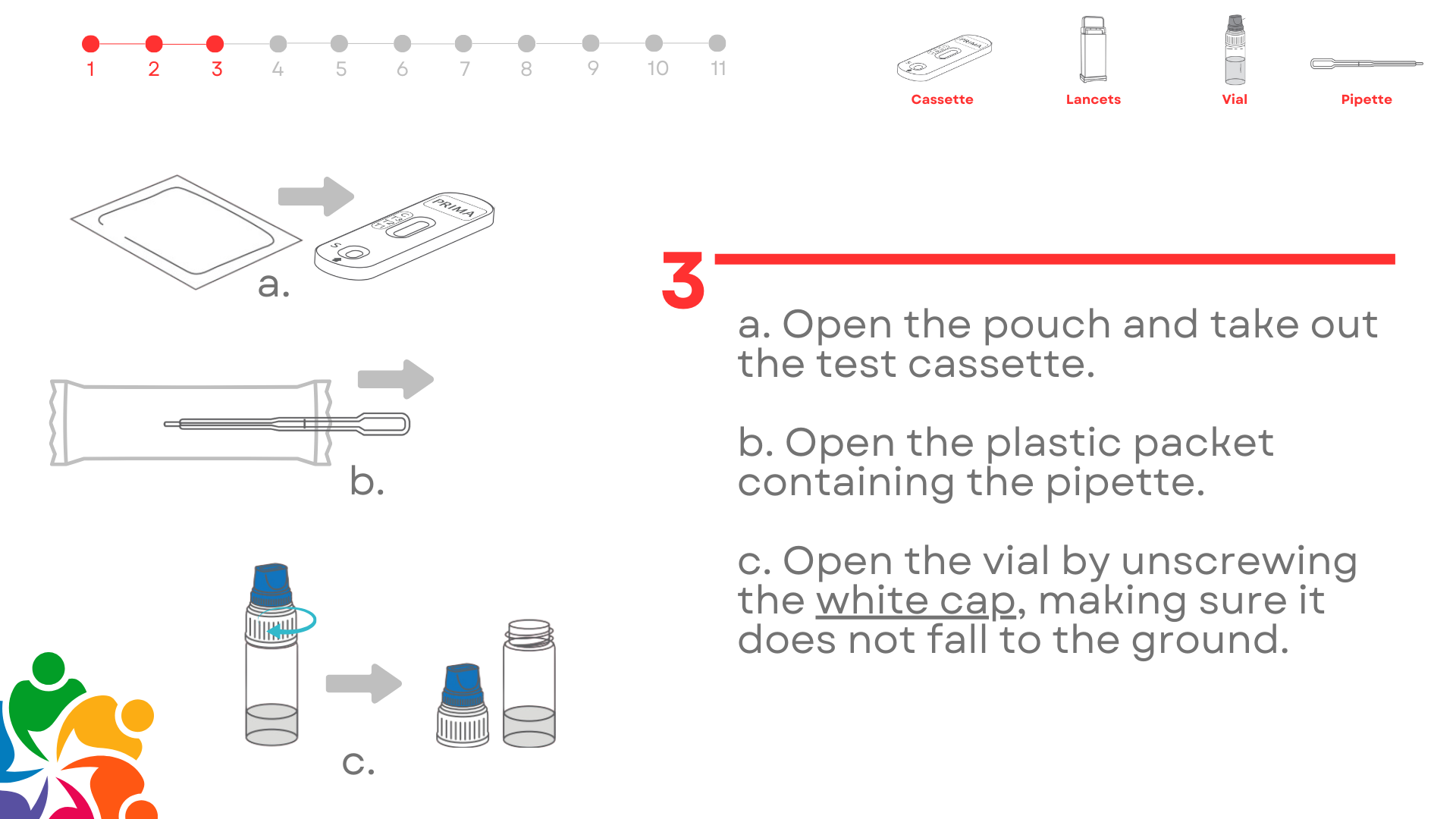 1 2 3 4 5 6 7 8 9 10 11

Cassette Lancets Vial Pipette

PRIMA

a.

b.

c.

3

a. Open the pouch and take out the test cassette.

b. Open the plastic packet containing the pipette.

c. Open the vial by unscrewing the white cap, making sure it does not fall to the ground.